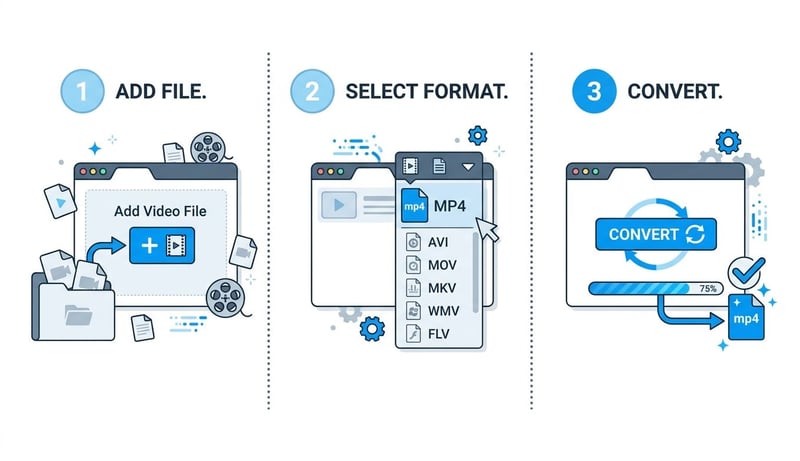 1 ADD FILE.

Add Video File

2 SELECT FORMAT.

mp4 MP4

AVI

MOV

MKV

WMV

FLV

3 CONVERT.

CONVERT

75%

mp4